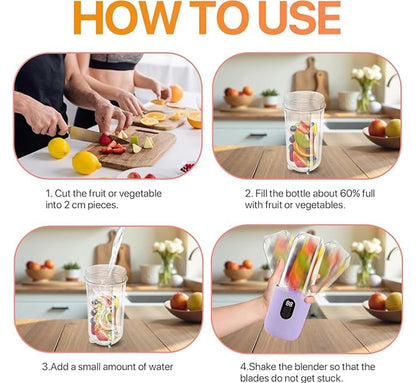 HOW TO USE

1. Cut the fruit or vegetable into 2 cm pieces.

2. Fill the bottle about 60% full with fruit or vegetables.

3.Add a small amount of water

4.Shake the blender so that the blades do not get stuck.